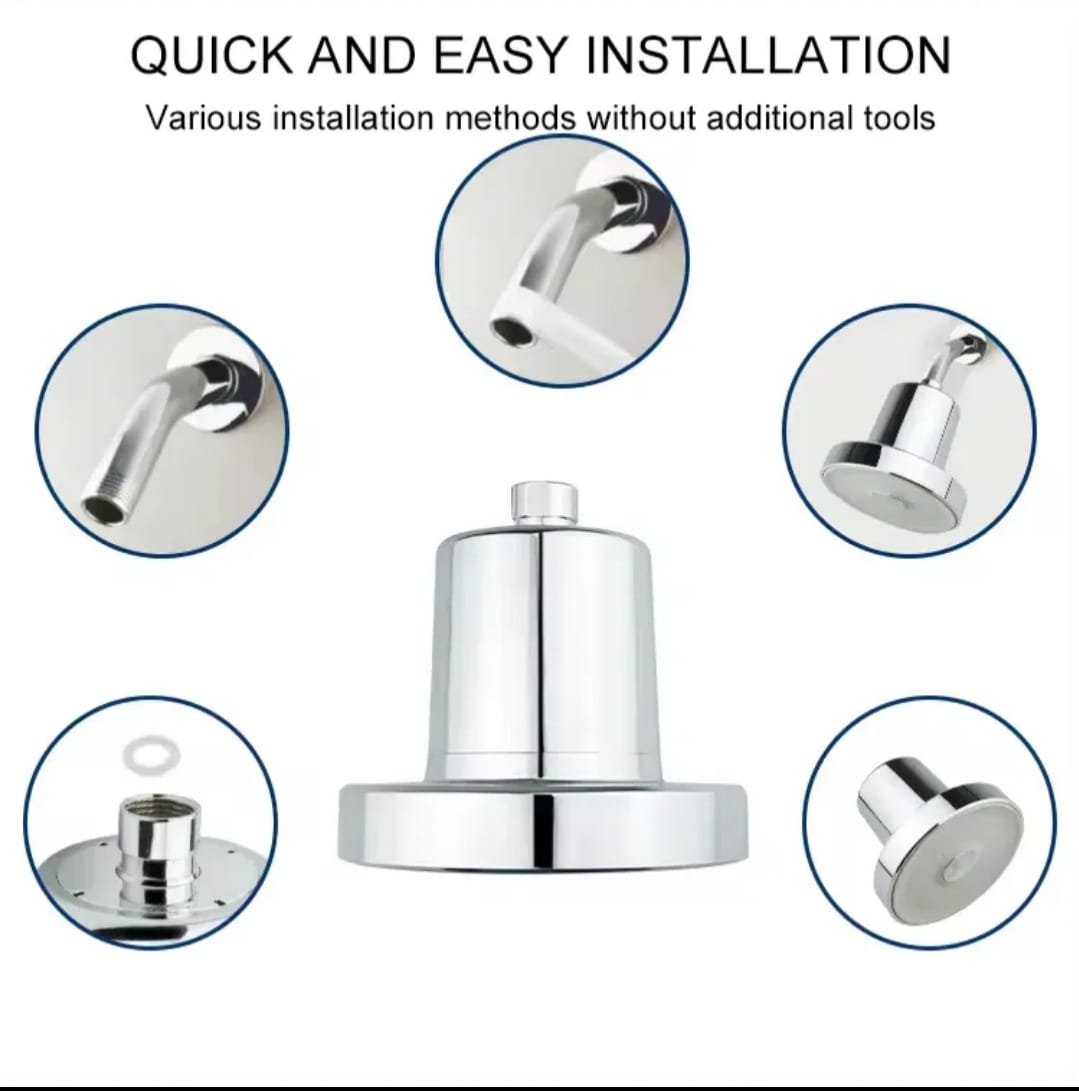 QUICK AND EASY INSTALLATION

Various installation methods without additional tools